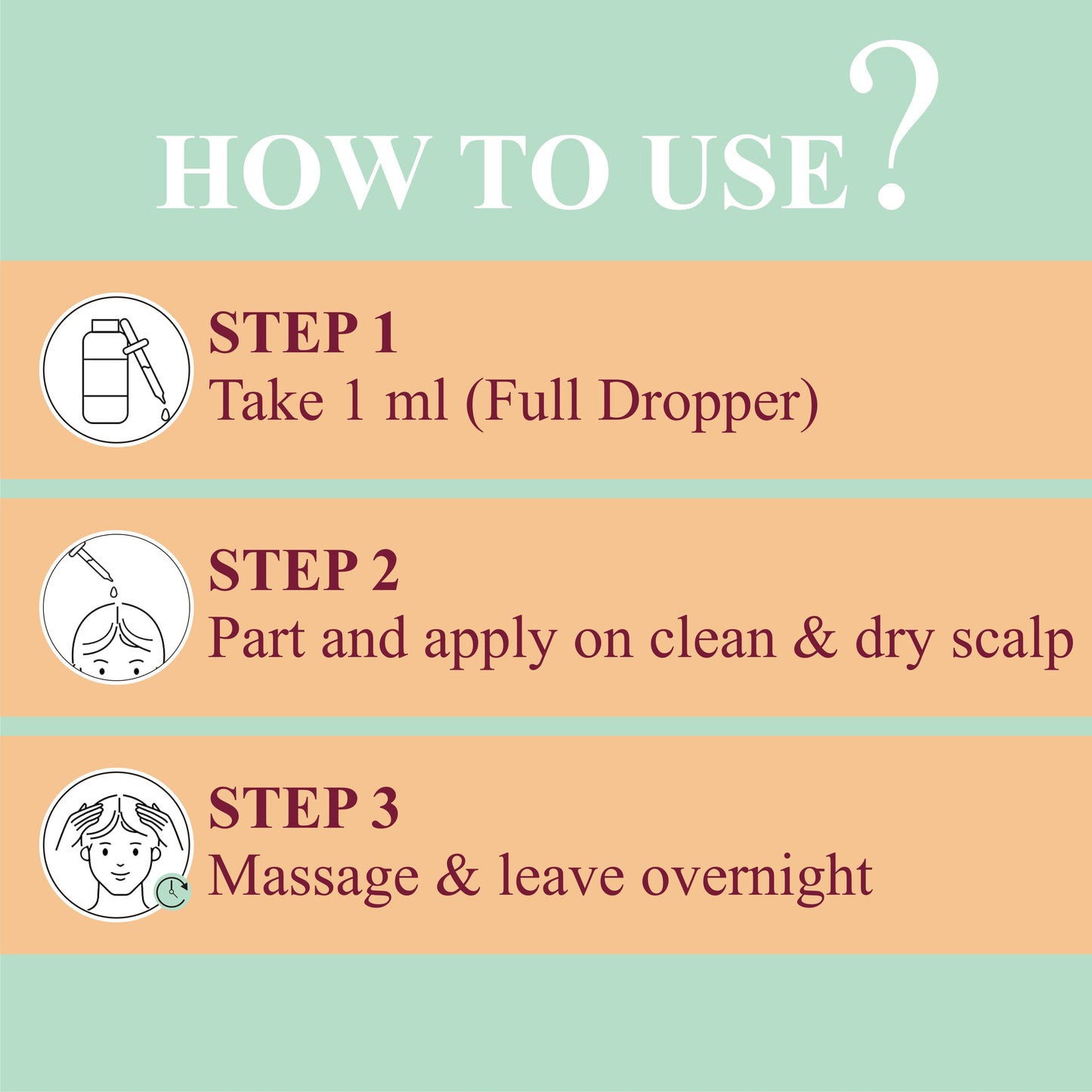 HOW TO USE?

STEP 1
Take 1 ml (Full Dropper)

STEP 2
Part and apply on clean & dry scalp

STEP 3
Massage & leave overnight